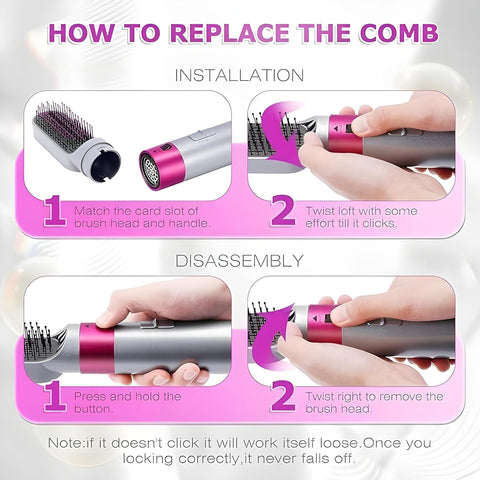 HOW TO REPLACE THE COMB

INSTALLATION

1 Match the card slot of brush head and handle.

2 Twist loft with some effort till it clicks.

DISASSEMBLY

1 Press and hold the button.

2 Twist right to remove the brush head.

Note:if it doesn't click it will work itself loose.Once you locking correctly,it never falls off.