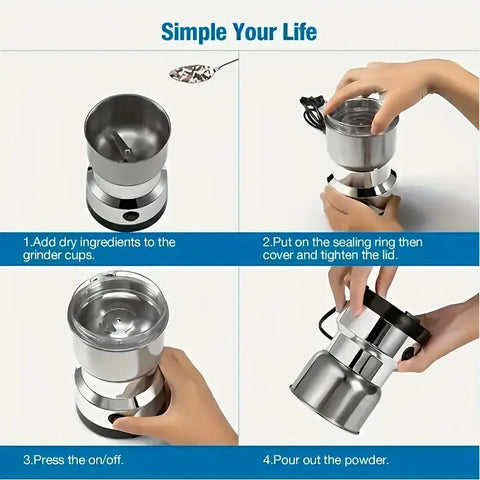 Simple Your Life

1.Add dry ingredients to the grinder cups.

2.Put on the sealing ring then cover and tighten the lid.

3.Press the on/off.

4.Pour out the powder.