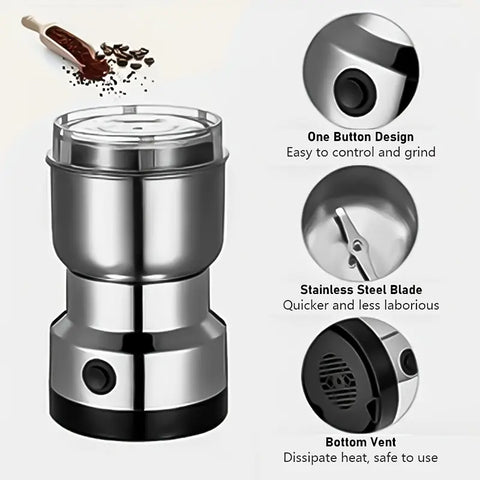 One Button Design
Easy to control and grind

Stainless Steel Blade
Quicker and less laborious

Bottom Vent
Dissipate heat, safe to use